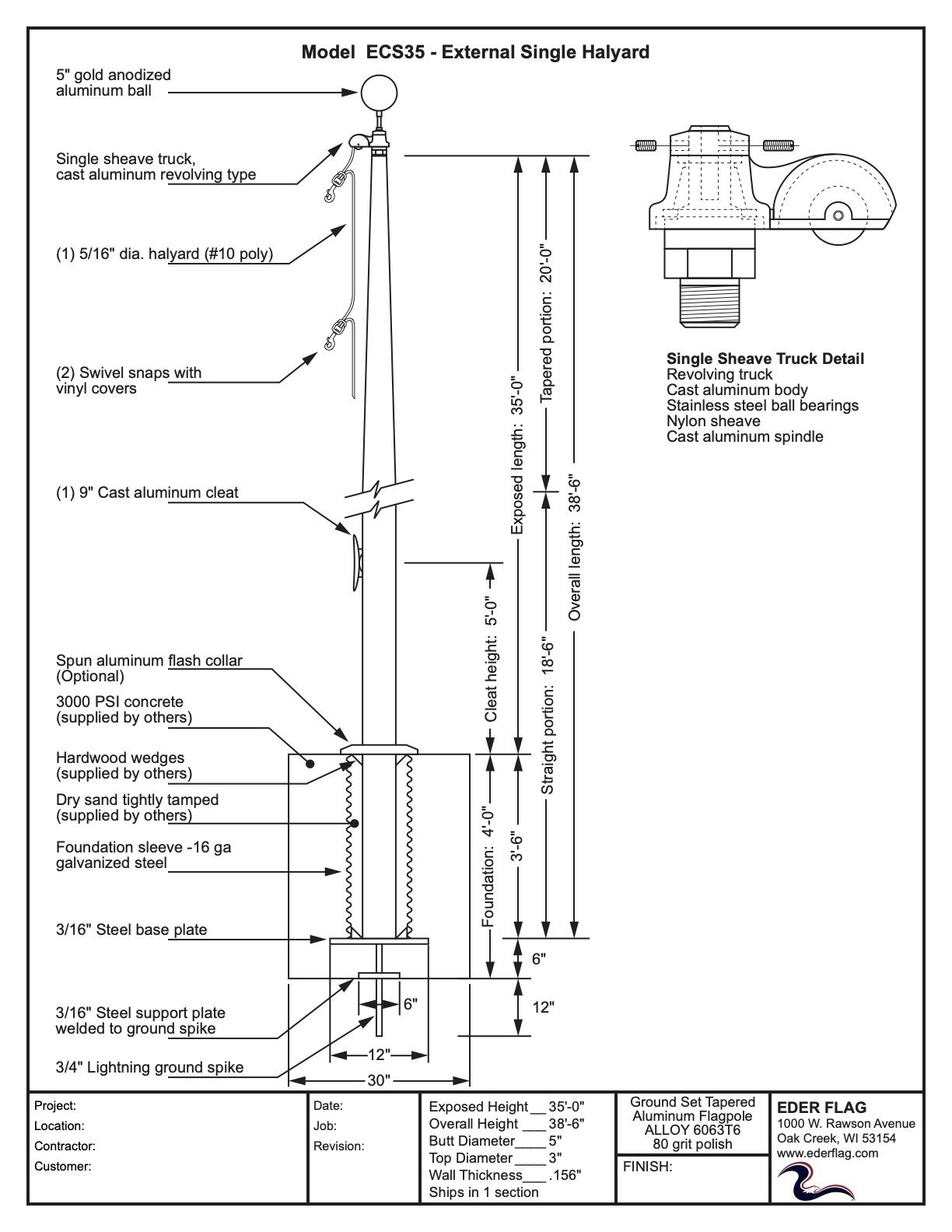 Model ECS35 - External Single Halyard

5" gold anodized aluminum ball

Single sheave truck, cast aluminum revolving type

(1) 5/16" dia. halyard (#10 poly)

(2) Swivel snaps with vinyl covers

(1) 9" Cast aluminum cleat

Spun aluminum flash collar (Optional)

3000 PSI concrete (supplied by others)

Hardwood wedges (supplied by others)

Dry sand tightly tamped (supplied by others)

Foundation sleeve -16 ga galvanized steel

3/16" Steel base plate

3/16" Steel support plate welded to ground spike

3/4" Lightning ground spike

Exposed length: 35'-0"

Tapered portion: 20'-0"

Overall length: 38'-6"

Cleat height: 5'-0"

Straight portion: 18'-6"

Foundation: 4'-0"

3'-6"

6"

12"

6"

12"

30"

Single Sheave Truck Detail
Revolving truck
Cast aluminum body
Stainless steel ball bearings
Nylon sheave
Cast aluminum spindle

Project:
Location:
Contractor:
Customer:

Date:
Job:
Revision:

Exposed Height__ 35'-0"
Overall Height ___ 38'-6"
Butt Diameter____ 5"
Top Diameter ____ 3"
Wall Thickness___ .156"
Ships in 1 section

Ground Set Tapered Aluminum Flagpole ALLOY 6063T6 80 grit polish

FINISH:

EDER FLAG
1000 W. Rawson Avenue
Oak Creek, WI 53154
www.ederflag.com