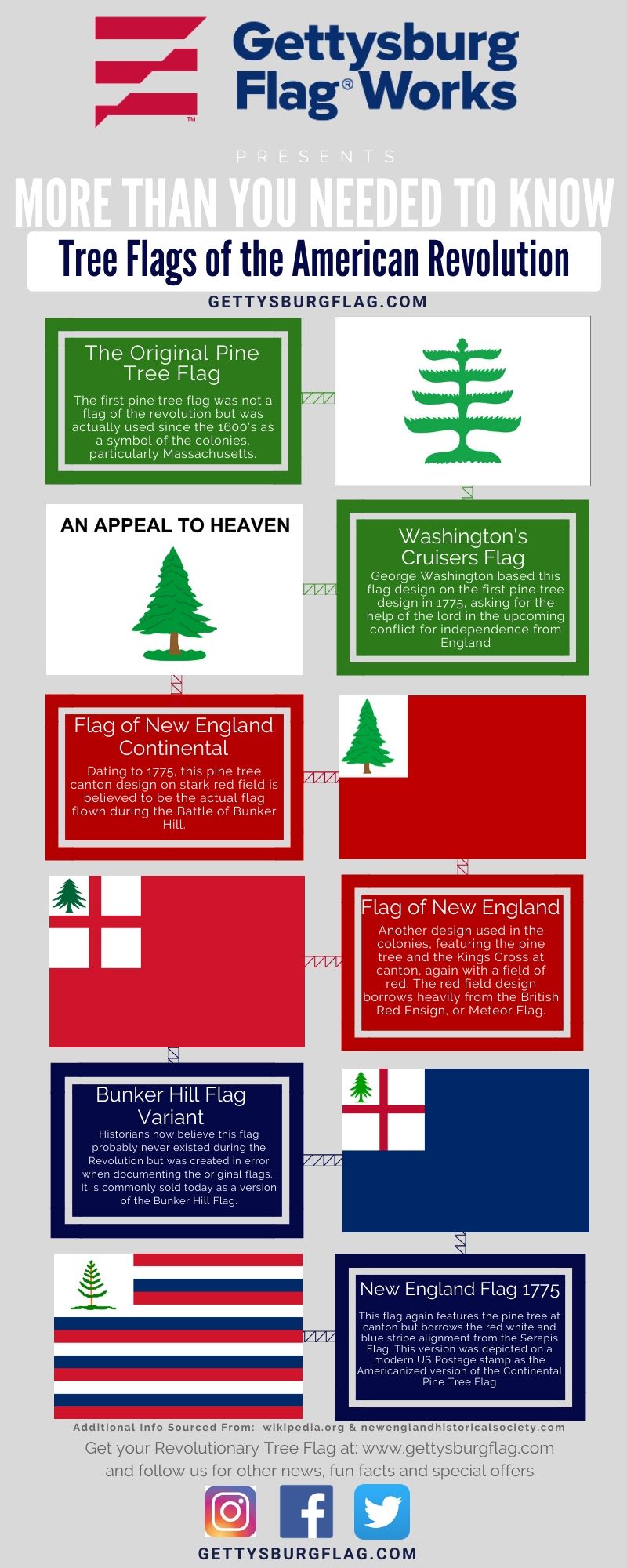 Gettysburg Flag® Works

PRESENTS

MORE THAN YOU NEEDED TO KNOW

Tree Flags of the American Revolution

GETTYSBURGFLAG.COM

The Original Pine Tree Flag

The first pine tree flag was not a flag of the revolution but was actually used since the 1600's as a symbol of the colonies, particularly Massachusetts.

AN APPEAL TO HEAVEN

Washington's Cruisers Flag

George Washington based this flag design on the first pine tree design in 1775, asking for the help of the lord in the upcoming conflict for independence from England

Flag of New England Continental

Dating to 1775, this pine tree canton design on stark red field is believed to be the actual flag flown during the Battle of Bunker Hill.

Flag of New England

Another design used in the colonies, featuring the pine tree and the Kings Cross at canton, again with a field of red. The red field design borrows heavily from the British Red Ensign, or Meteor Flag.

Bunker Hill Flag Variant

Historians now believe this flag probably never existed during the Revolution but was created in error when documenting the original flags. It is commonly sold today as a version of the Bunker Hill Flag.

New England Flag 1775

This flag again features the pine tree at canton but borrows the red white and blue stripe alignment from the Serapis Flag. This version was depicted on a modern US Postage stamp as the Americanized version of the Continental Pine Tree Flag

Additional Info Sourced From: wikipedia.org & newenglandhistoricalsociety.com

Get your Revolutionary Tree Flag at: www.gettysburgflag.com and follow us for other news, fun facts and special offers

GETTYSBURGFLAG.COM