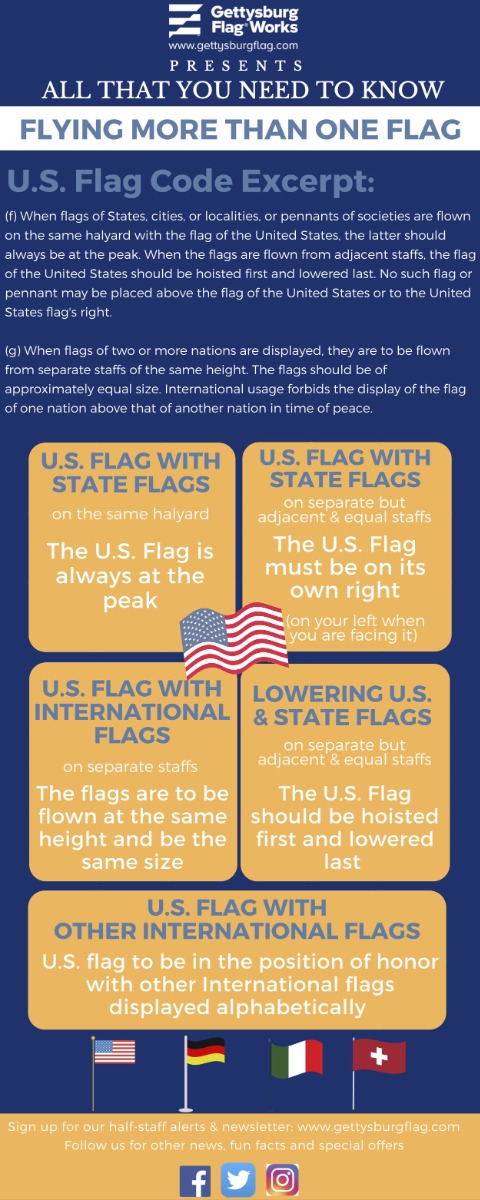 Gettysburg Flag Works
www.gettysburgflag.com

PRESENTS

ALL THAT YOU NEED TO KNOW

FLYING MORE THAN ONE FLAG

U.S. Flag Code Excerpt:

(f) When flags of States, cities, or localities, or pennants of societies are flown on the same halyard with the flag of the United States, the latter should always be at the peak. When the flags are flown from adjacent staffs, the flag of the United States should be hoisted first and lowered last. No such flag or pennant may be placed above the flag of the United States or to the United States flag's right.

(g) When flags of two or more nations are displayed, they are to be flown from separate staffs of the same height. The flags should be of approximately equal size. International usage forbids the display of the flag of one nation above that of another nation in time of peace.

U.S. FLAG WITH STATE FLAGS
on the same halyard
The U.S. Flag is always at the peak

U.S. FLAG WITH STATE FLAGS
on separate but adjacent & equal staffs
The U.S. Flag must be on its own right
(on your left when you are facing it)

U.S. FLAG WITH INTERNATIONAL FLAGS
on separate staffs
The flags are to be flown at the same height and be the same size

LOWERING U.S. & STATE FLAGS
on separate but adjacent & equal staffs
The U.S. Flag should be hoisted first and lowered last

U.S. FLAG WITH OTHER INTERNATIONAL FLAGS
U.S. flag to be in the position of honor with other International flags displayed alphabetically

Sign up for our half-staff alerts & newsletter: www.gettysburgflag.com
Follow us for other news, fun facts and special offers